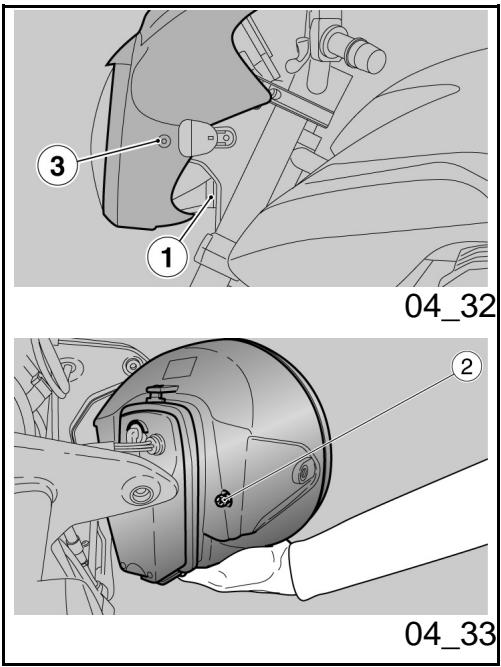 3
1
04_32
2
04_33