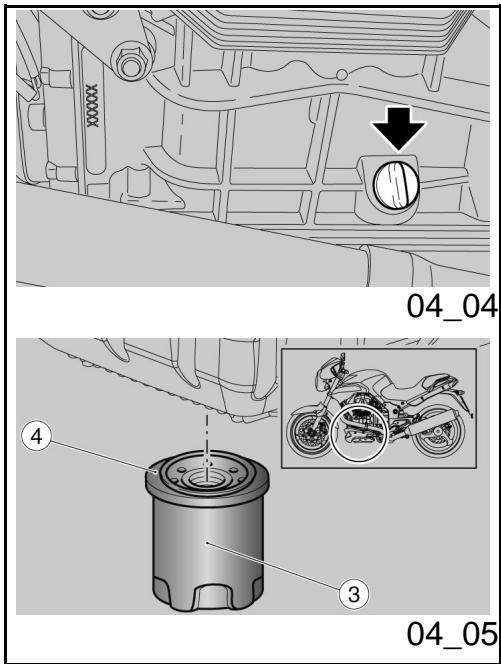 XXXXX

04_04

4

3

04_05