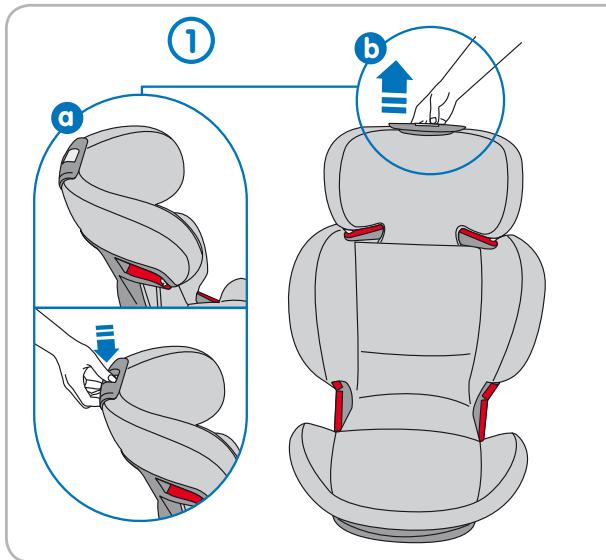 1

a

b