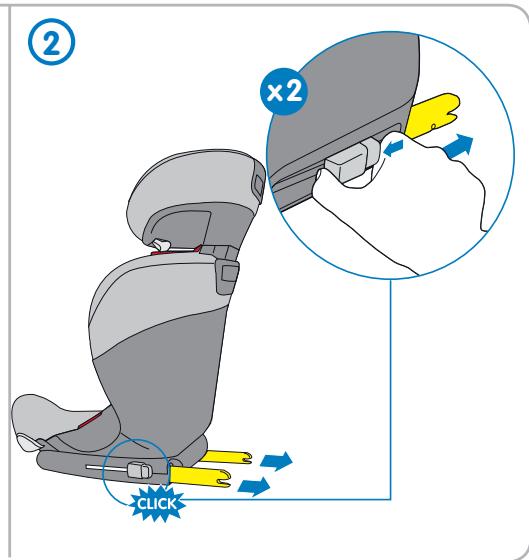 2

x2

CLICK