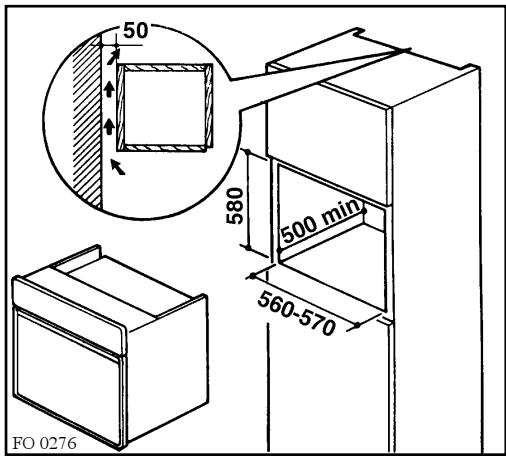 50

580

500 min

560-570

FO 0276