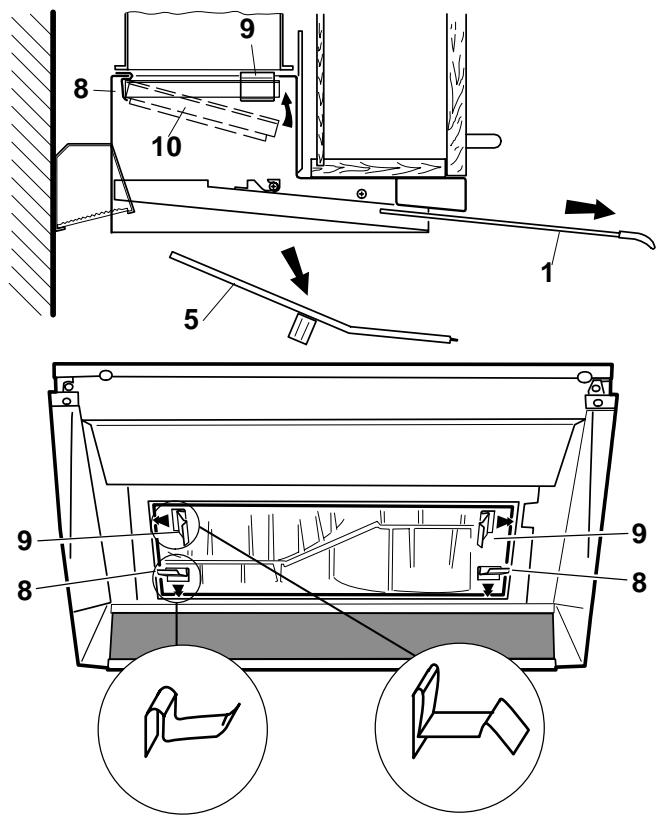 9
8
10
1
5
9
9
8
8