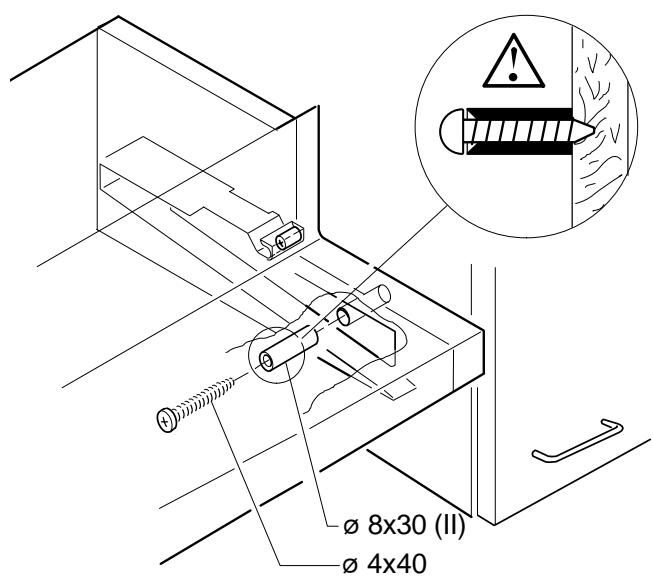 ø 8x30 (II)

ø 4x40