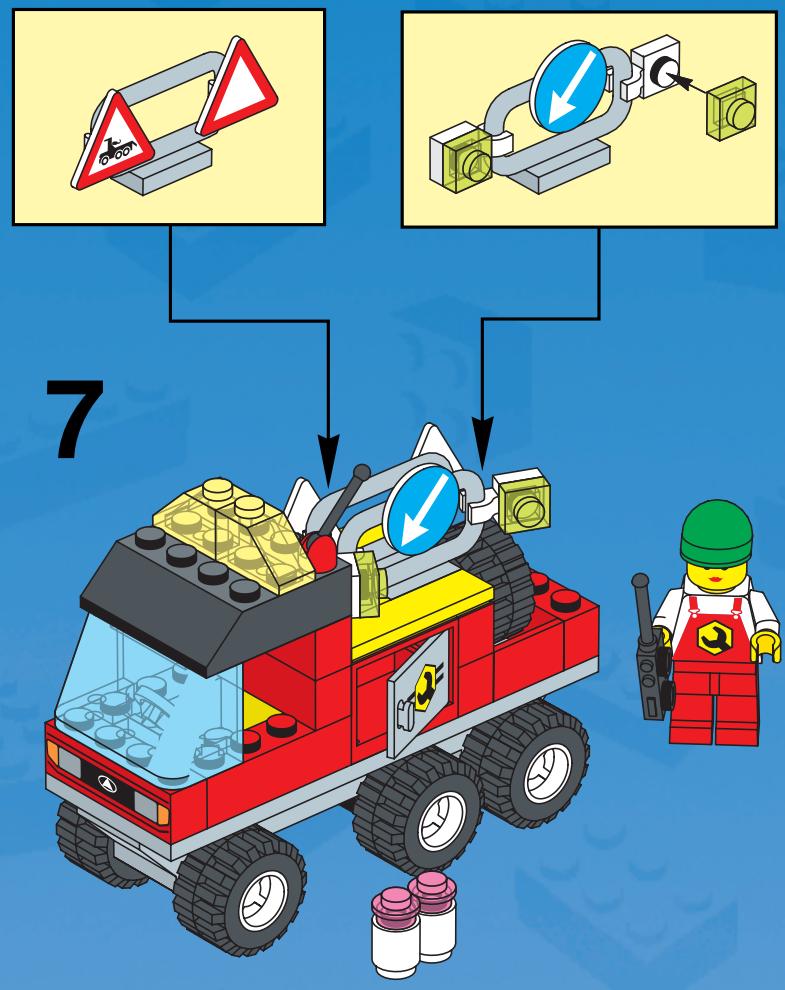 7