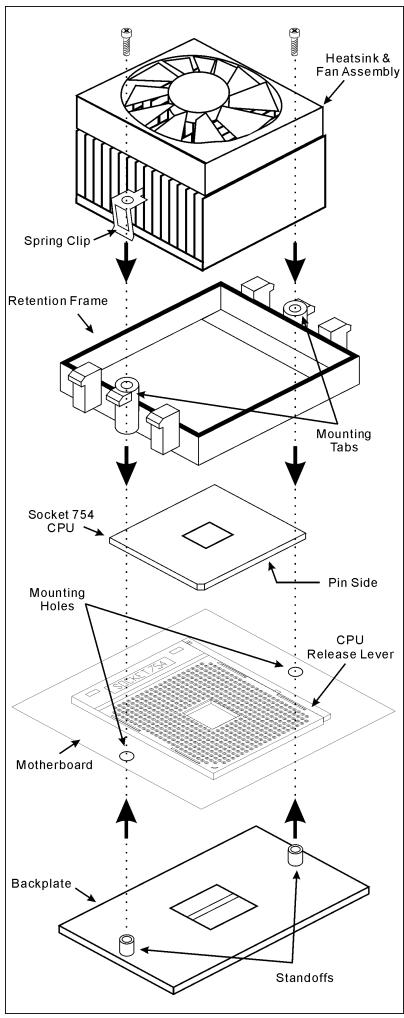 Heatsink & Fan Assembly

Spring Clip

Retention Frame

Mounting Tabs

Socket 754 CPU

Pin Side

Mounting Holes

CPU Release Lever

SOCKET 754

Motherboard

Backplate

Standoffs