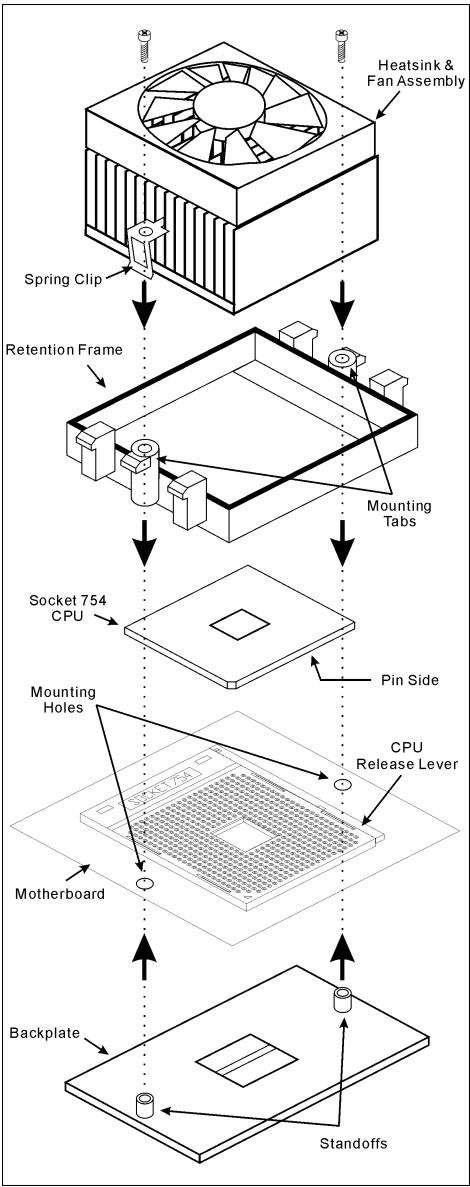 Heatsink & Fan Assembly

Spring Clip

Retention Frame

Mounting Tabs

Socket 754 CPU

Pin Side

Mounting Holes

CPU Release Lever

SOCKET 754

Motherboard

Backplate

Standoffs