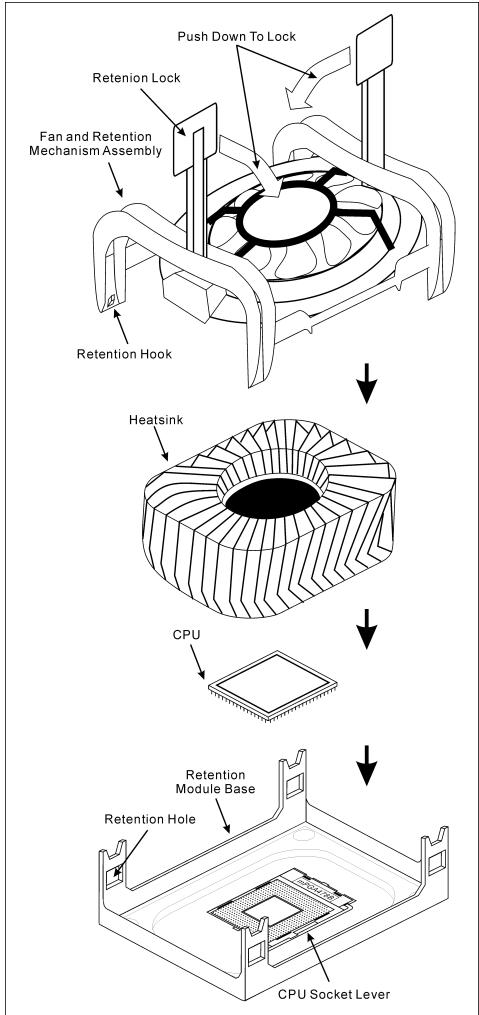 Push Down To Lock

Retenion Lock

Fan and Retention Mechanism Assembly

Retention Hook

Heatsink

CPU

Retention Module Base

Retention Hole

CPU Socket Lever