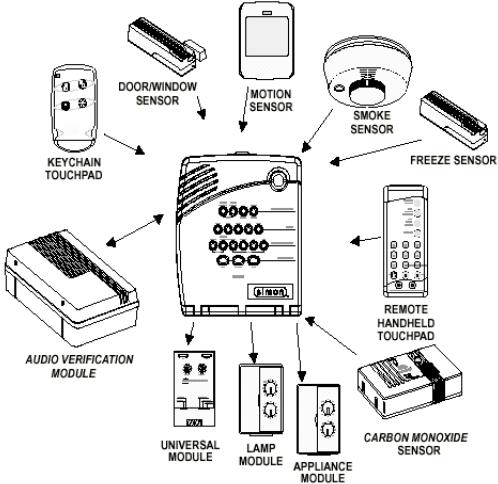 DOOR/WINDOW SENSOR

MOTION SENSOR

SMOKE SENSOR

FREEZE SENSOR

KEYCHAIN TOUCHPAD

simon

REMOTE HANDHELD TOUCHPAD

AUDIO VERIFICATION MODULE

UNIVERSAL MODULE

LAMP MODULE

APPLIANCE MODULE

CARBON MONOXIDE SENSOR