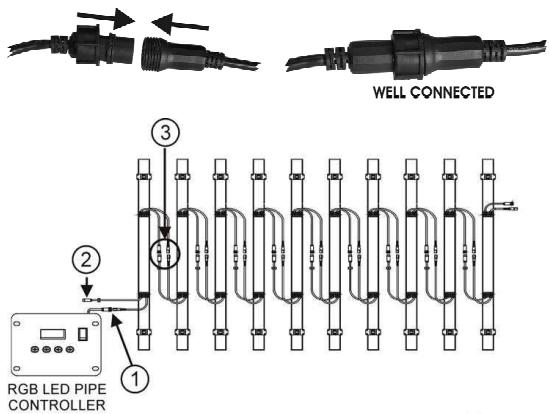 WELL CONNECTED

3

2

1

RGB LED PIPE CONTROLLER