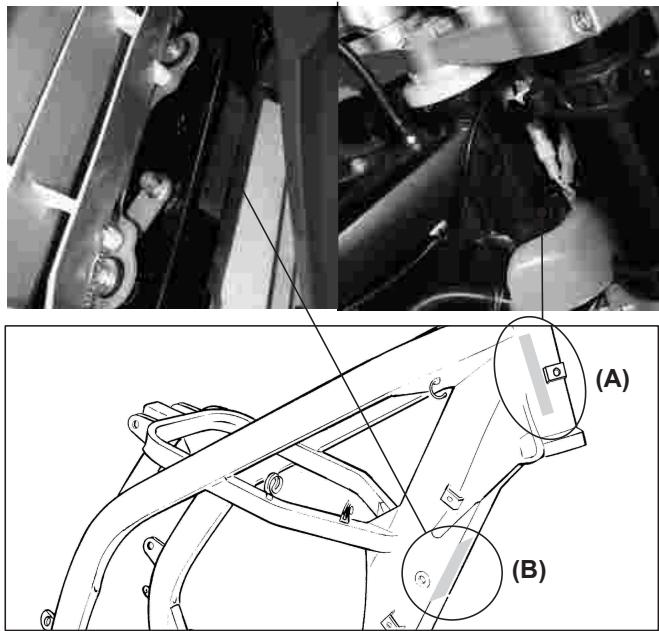 (A)

(B)