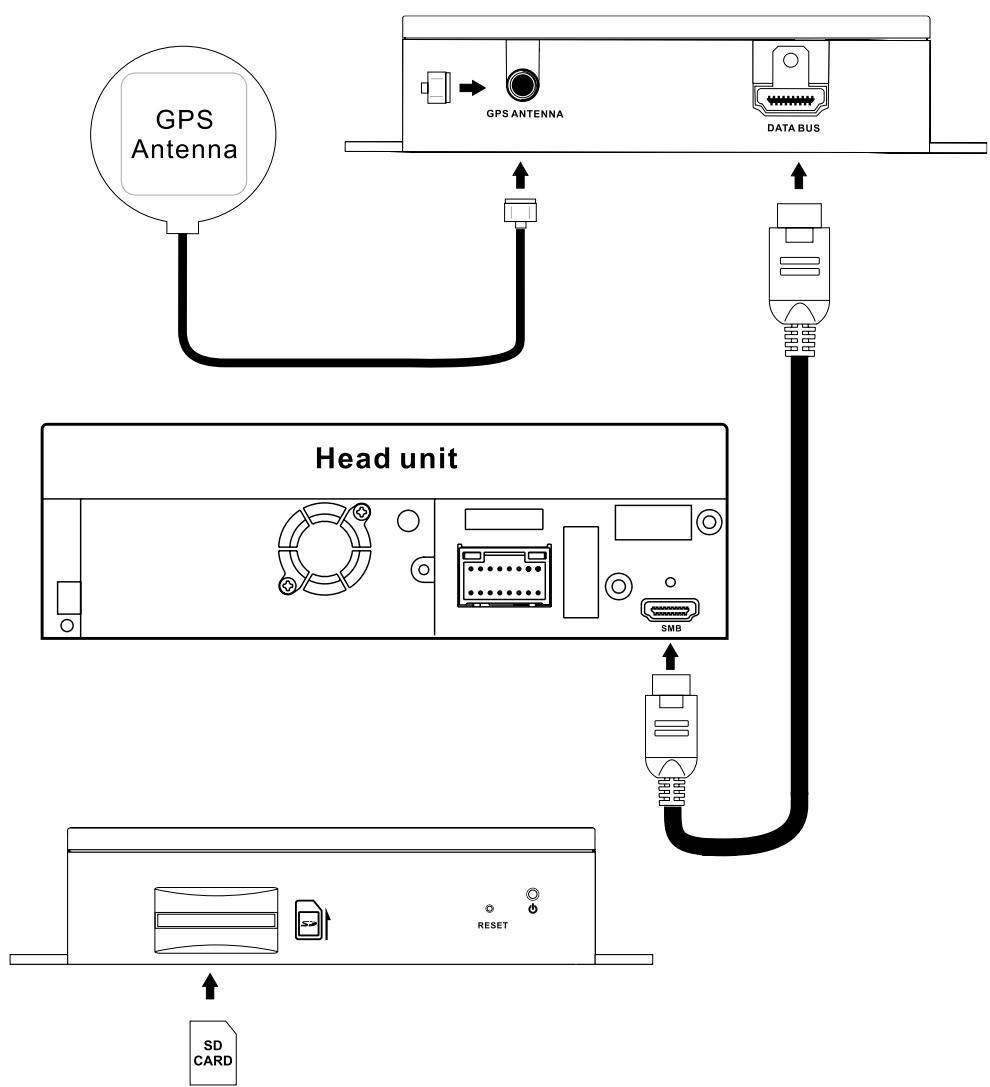 GPS Antenna

GPS ANTENNA

DATA BUS

Head unit

SMB

SD

RESET

SD CARD