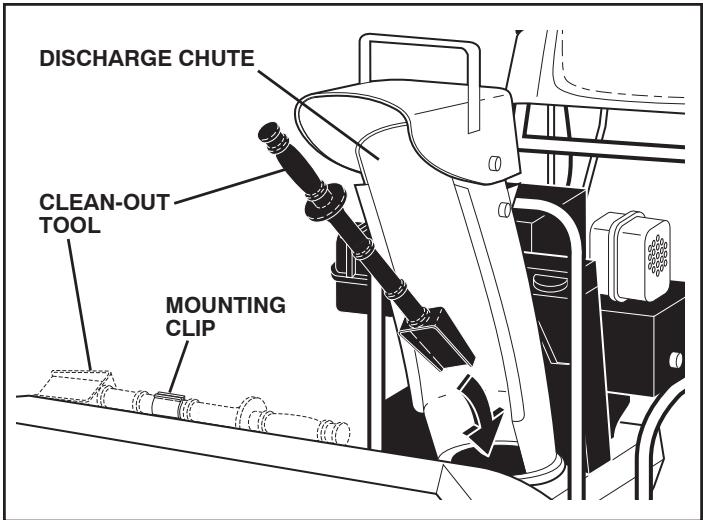 DISCHARGE CHUTE

CLEAN-OUT TOOL

MOUNTING CLIP