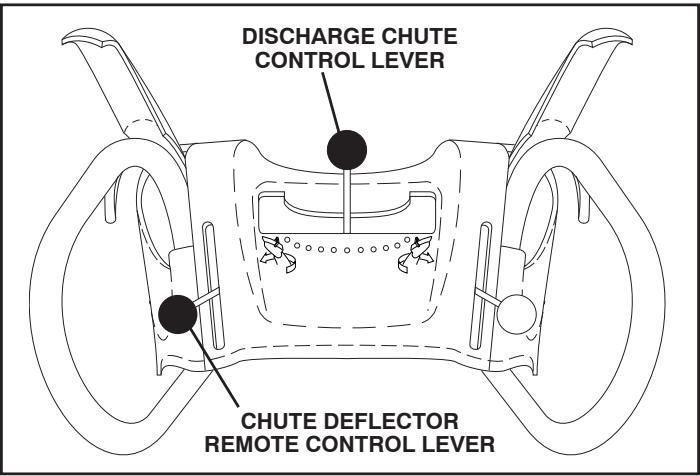 DISCHARGE CHUTE CONTROL LEVER

CHUTE DEFLECTOR REMOTE CONTROL LEVER