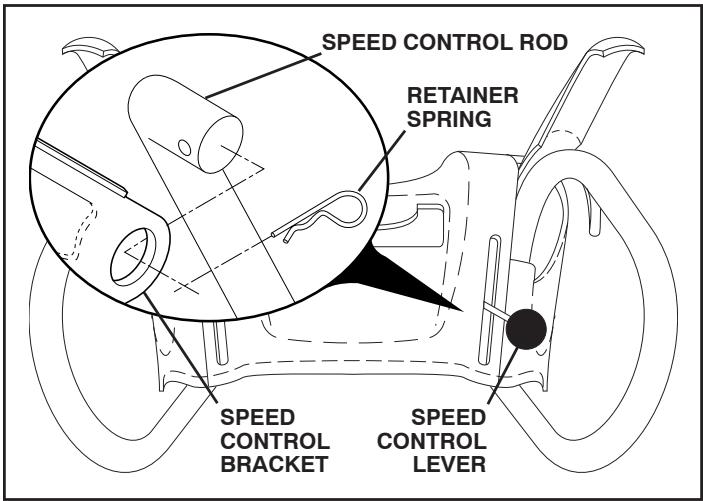 SPEED CONTROL ROD

RETAINER SPRING

SPEED CONTROL BRACKET

SPEED CONTROL LEVER