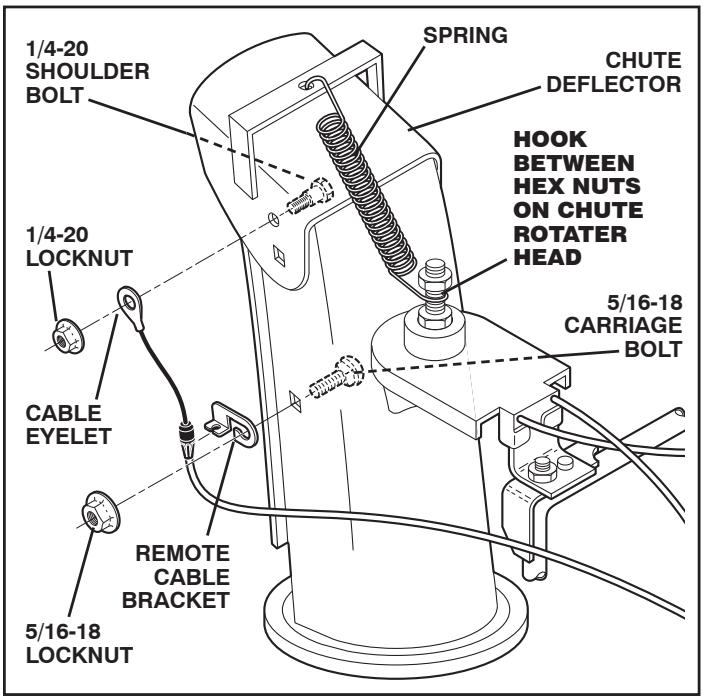 1/4-20 SHOULDER BOLT

SPRING

CHUTE DEFLECTOR

HOOK BETWEEN HEX NUTS ON CHUTE ROTATER HEAD

1/4-20 LOCKNUT

5/16-18 CARRIAGE BOLT

CABLE EYELET

REMOTE CABLE BRACKET

5/16-18 LOCKNUT