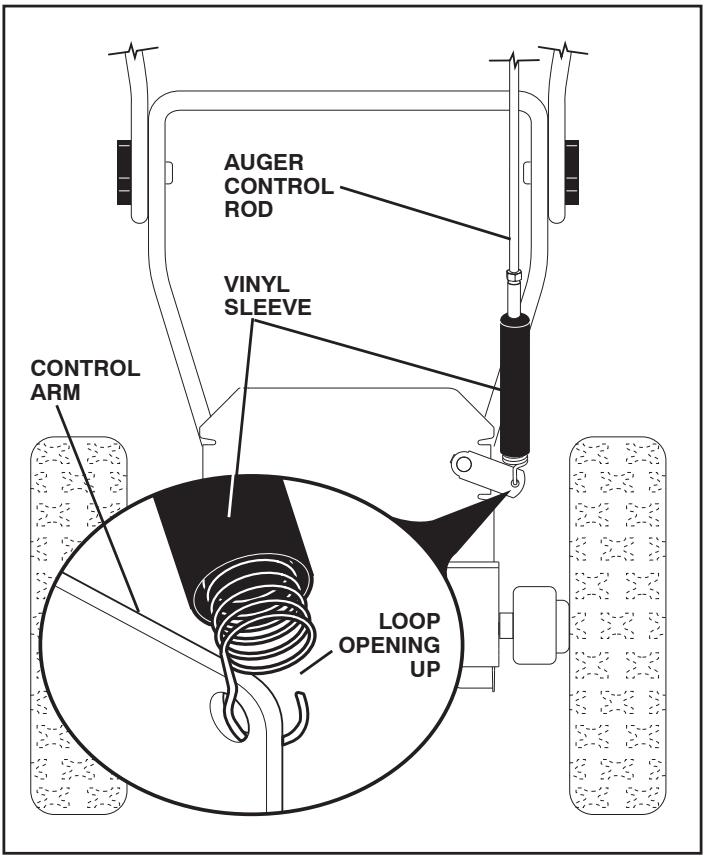 AUGER CONTROL ROD

VINYL SLEEVE

CONTROL ARM

LOOP OPENING UP