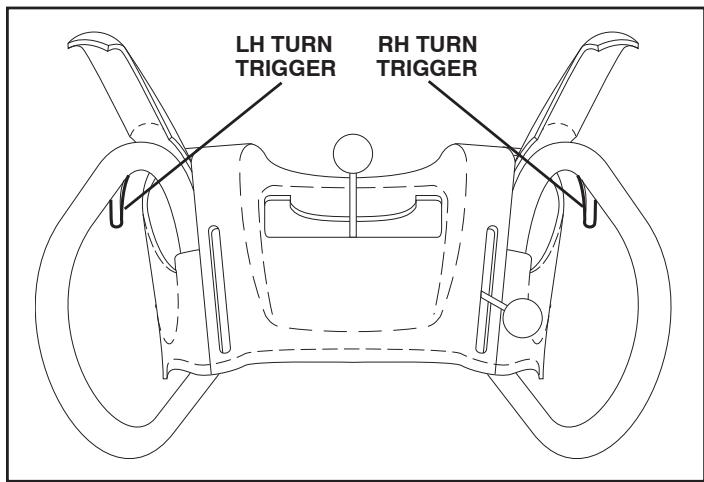 LH TURN TRIGGER

RH TURN TRIGGER