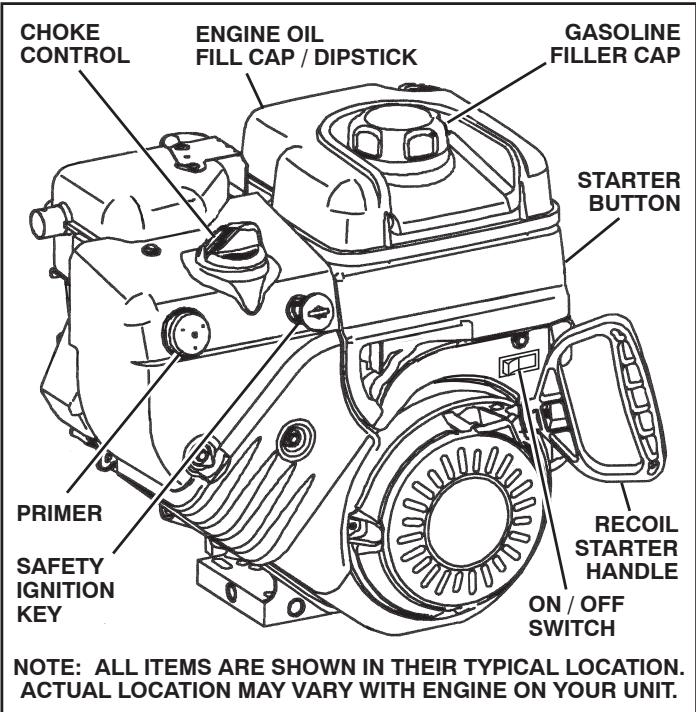 CHOKE CONTROL

ENGINE OIL FILL CAP / DIPSTICK

GASOLINE FILLER CAP

STARTER BUTTON

PRIMER

SAFETY IGNITION KEY

RECOIL STARTER HANDLE

ON / OFF SWITCH

NOTE: ALL ITEMS ARE SHOWN IN THEIR TYPICAL LOCATION. ACTUAL LOCATION MAY VARY WITH ENGINE ON YOUR UNIT.