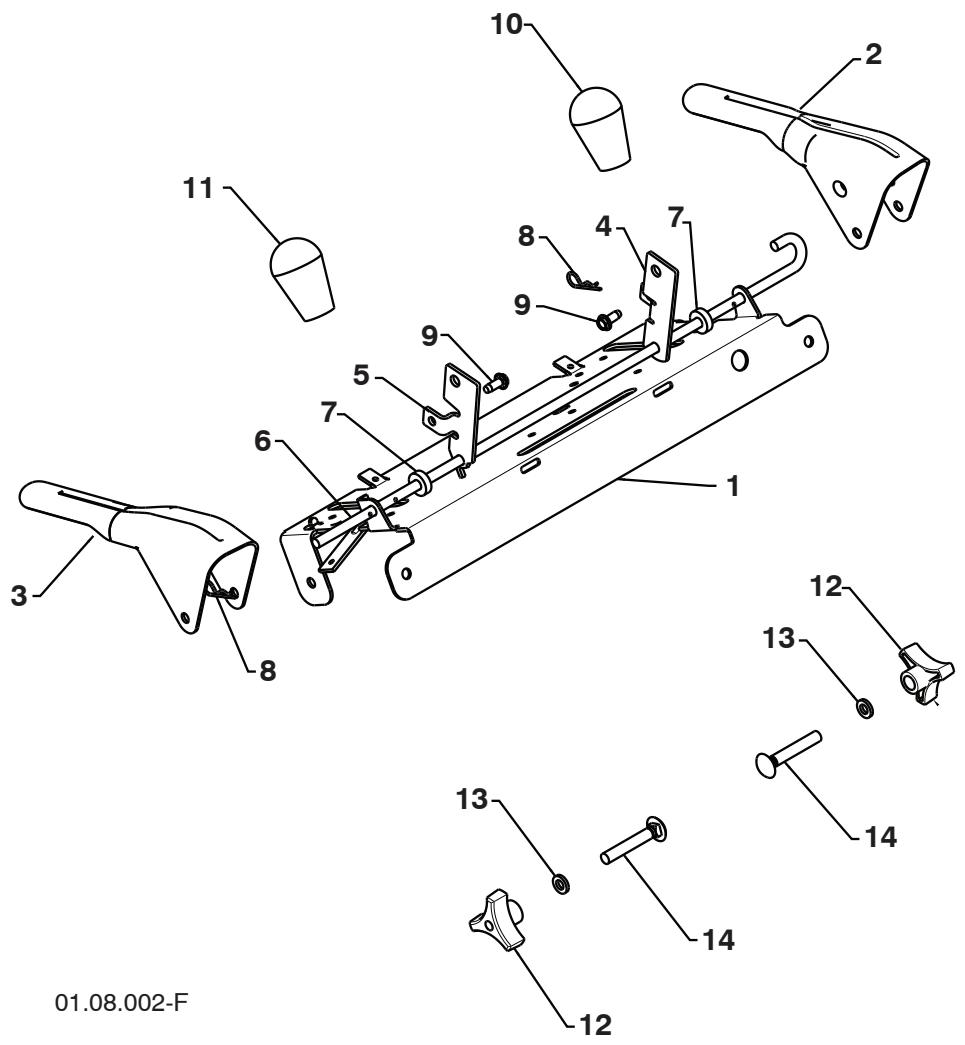 10
2
11
8
4
7
9
9
5
7
6
1
3
8
12
13
14
13
14
12
01.08.002-F