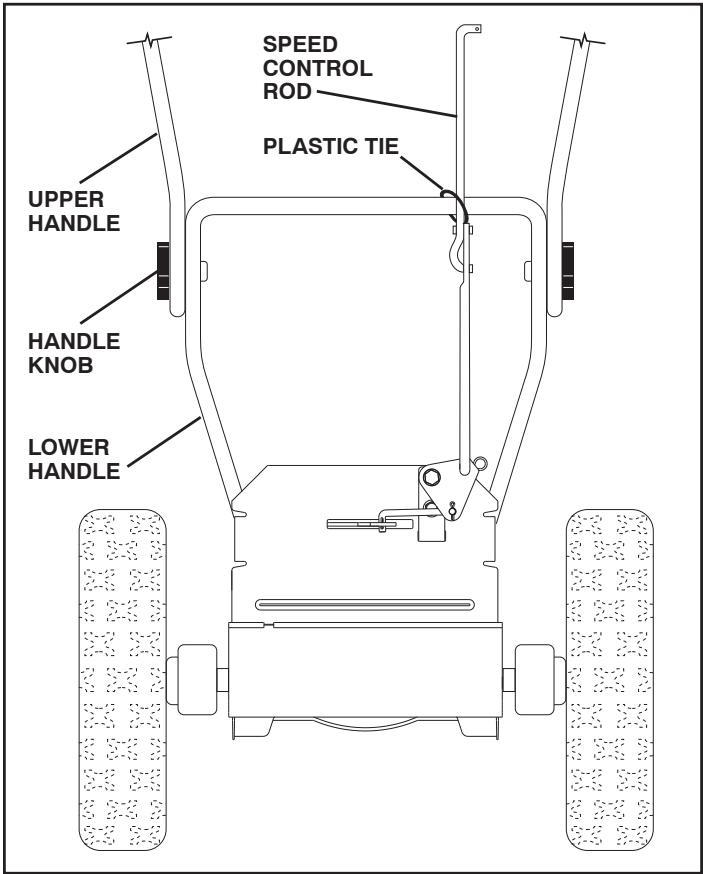 SPEED CONTROL ROD

PLASTIC TIE

UPPER HANDLE

HANDLE KNOB

LOWER HANDLE