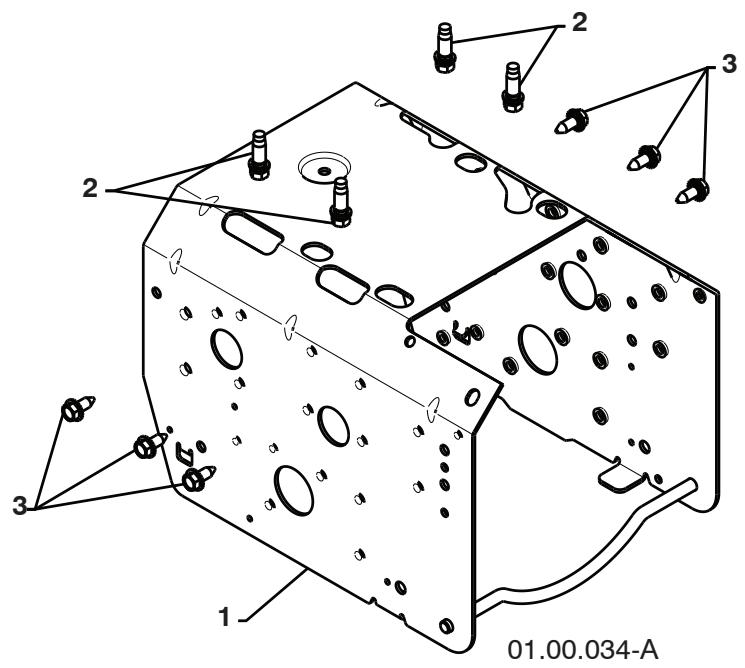 2
3
2
3
1
01.00.034-A