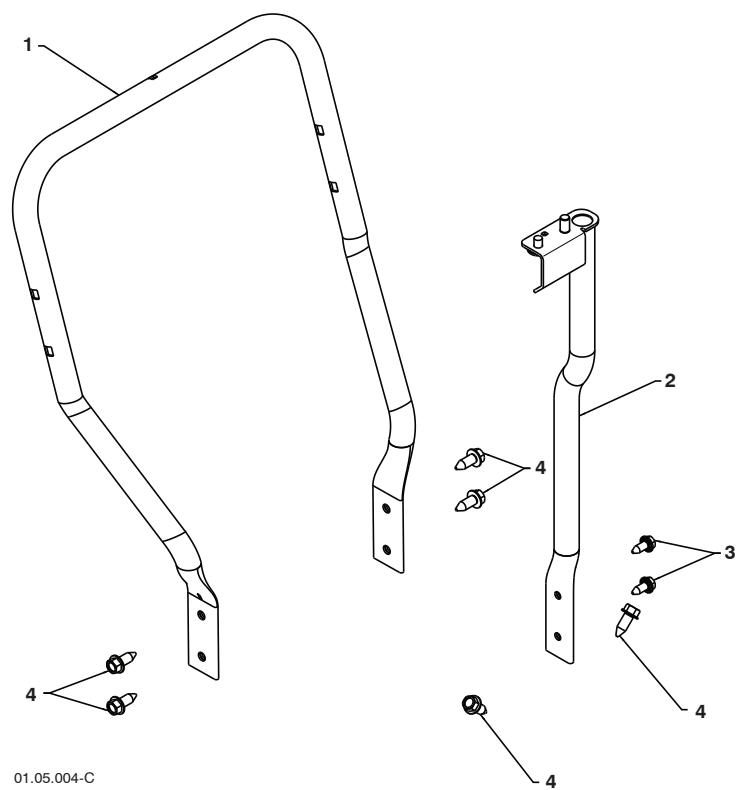 1
2
4
3
4
4
4
01.05.004-C