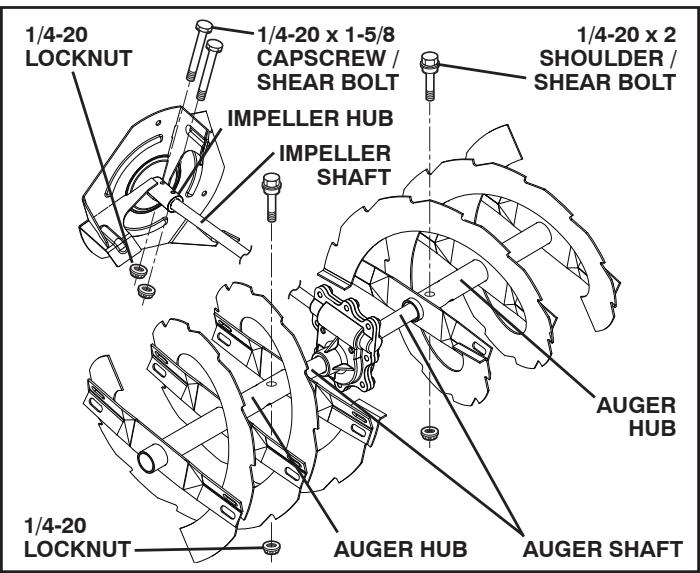 1/4-20
LOCKNUT

1/4-20 x 1-5/8
CAPSCREW /
SHEAR BOLT

1/4-20 x 2
SHOULDER /
SHEAR BOLT

IMPELLER HUB

IMPELLER
SHAFT

AUGER
HUB

1/4-20
LOCKNUT

AUGER HUB

AUGER SHAFT