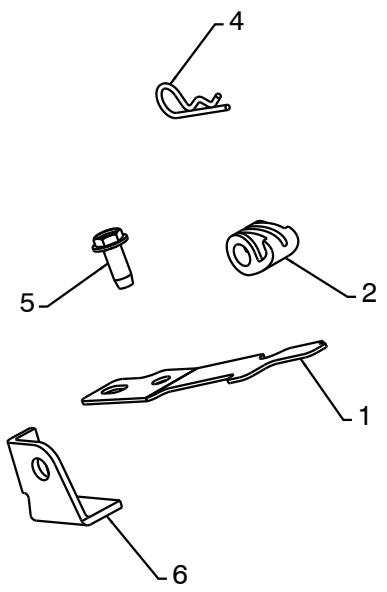 4
5
2
1
6