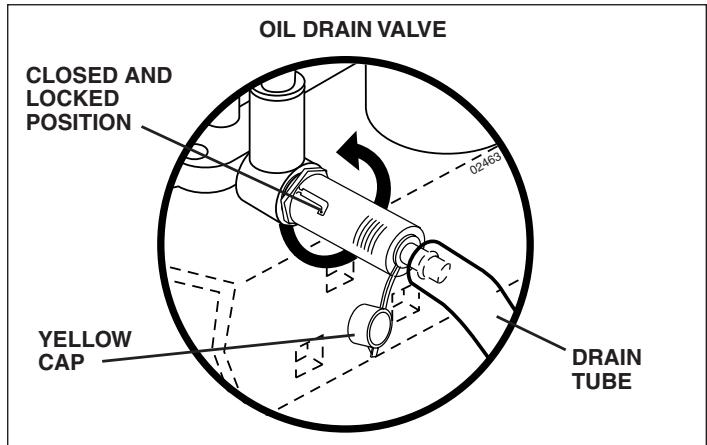 OIL DRAIN VALVE

CLOSED AND LOCKED POSITION

02463

YELLOW CAP

DRAIN TUBE