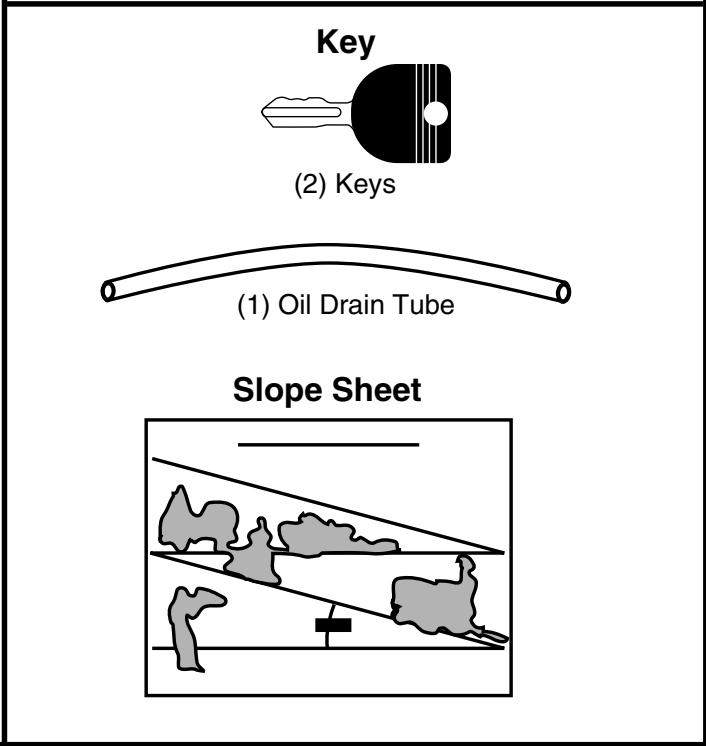 Key

(2) Keys

(1) Oil Drain Tube

Slope Sheet