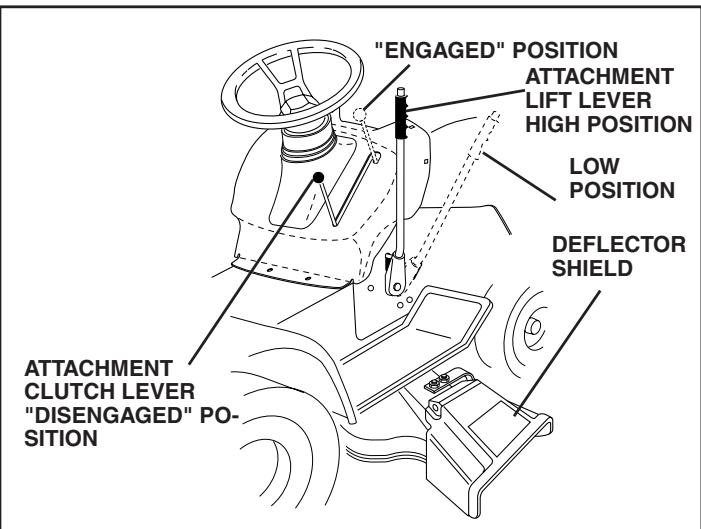 "ENGAGED" POSITION

ATTACHMENT LIFT LEVER HIGH POSITION

LOW POSITION

DEFLECTOR SHIELD

ATTACHMENT CLUTCH LEVER "DISENGAGED" POSITION