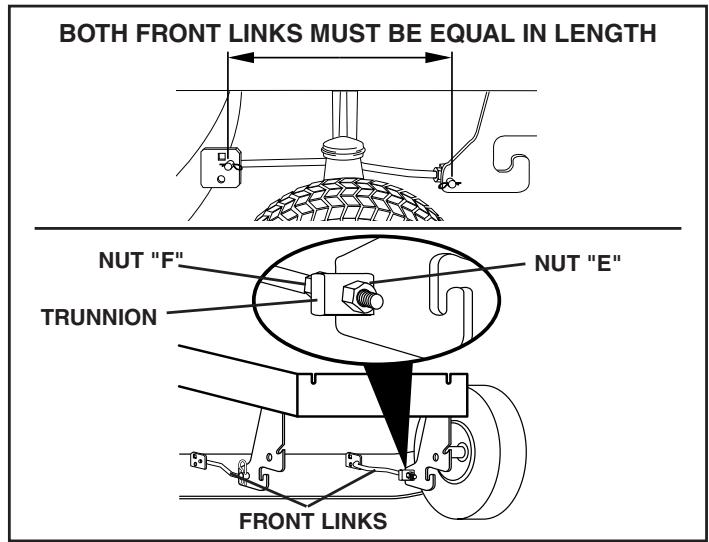 BOTH FRONT LINKS MUST BE EQUAL IN LENGTH

NUT "F"

NUT "E"

TRUNNION

FRONT LINKS