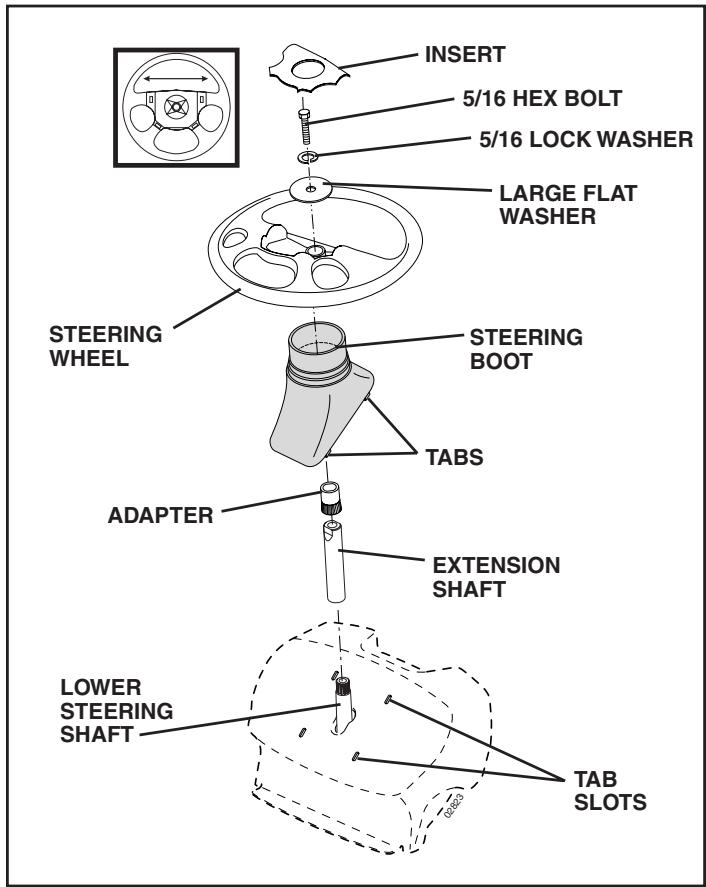 INSERT

5/16 HEX BOLT

5/16 LOCK WASHER

LARGE FLAT WASHER

STEERING WHEEL

STEERING BOOT

TABS

ADAPTER

EXTENSION SHAFT

LOWER STEERING SHAFT

TAB SLOTS

02823