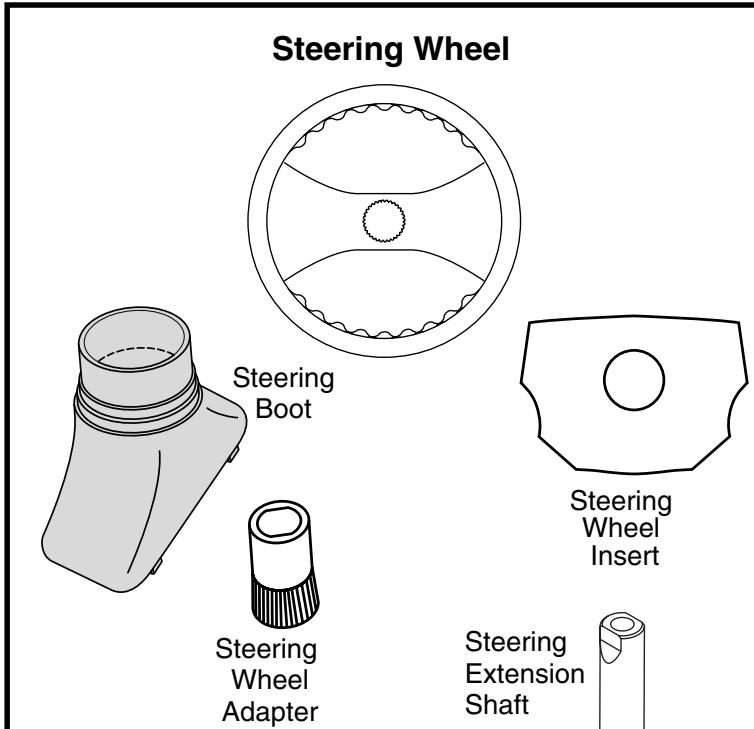 Steering Wheel

Steering Boot

Steering Wheel Insert

Steering Wheel Adapter

Steering Extension Shaft