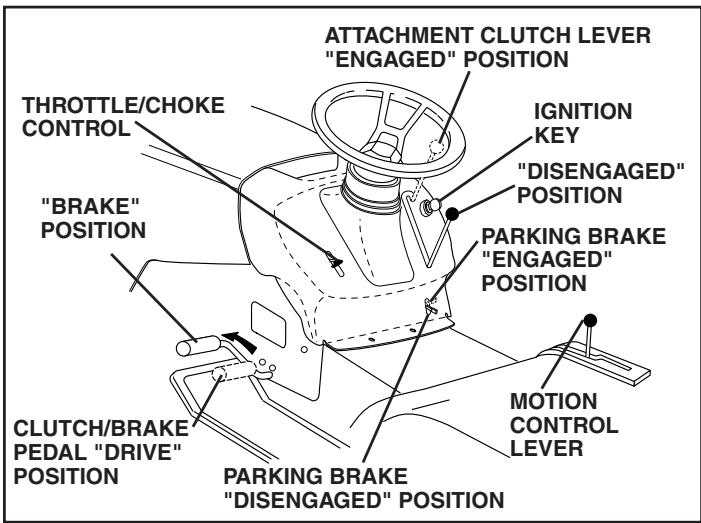 ATTACHMENT CLUTCH LEVER "ENGAGED" POSITION

THROTTLE/CHOKE CONTROL

IGNITION KEY

"DISENGAGED" POSITION

"BRAKE" POSITION

PARKING BRAKE "ENGAGED" POSITION

MOTION CONTROL LEVER

CLUTCH/BRAKE PEDAL "DRIVE" POSITION

PARKING BRAKE "DISENGAGED" POSITION