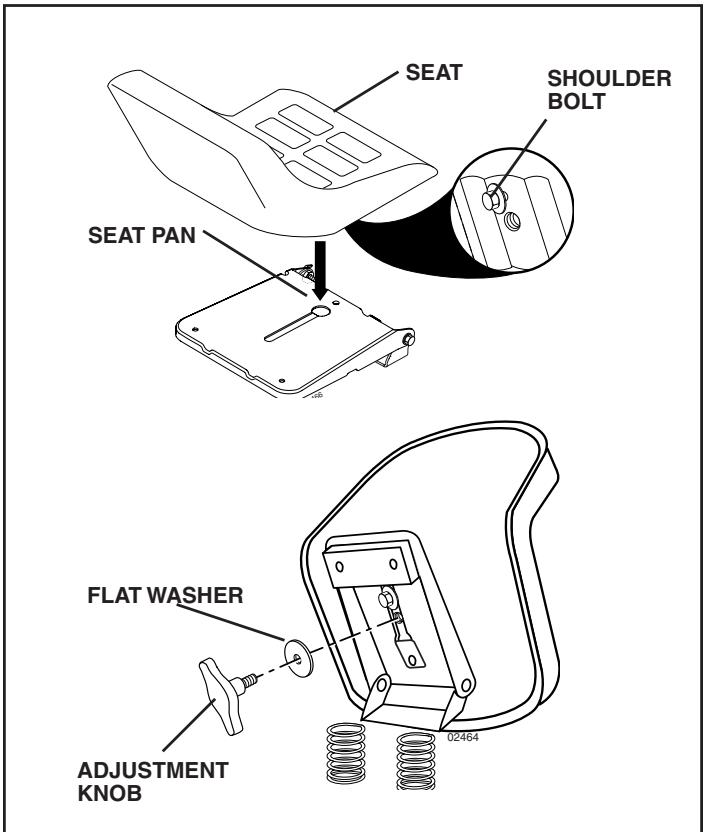 SEAT

SHOULDER BOLT

SEAT PAN

FLAT WASHER

ADJUSTMENT KNOB

02464