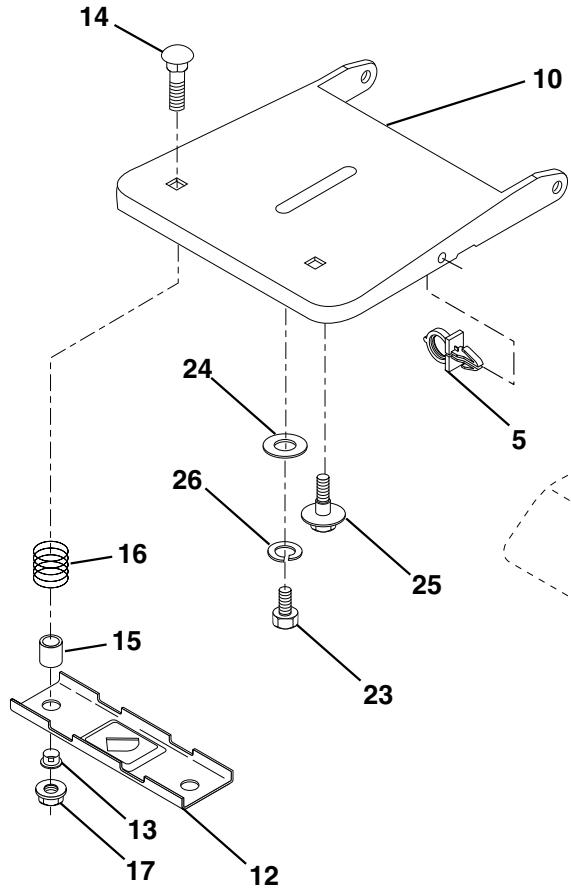 14
10
24
5
26
16
25
15
23
13
17
12