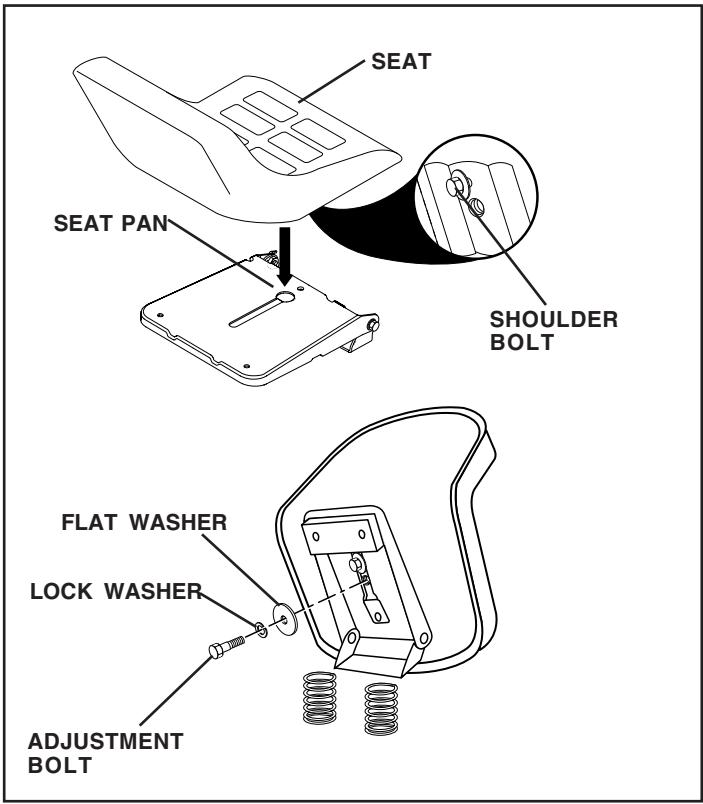 SEAT

SEAT PAN

SHOULDER BOLT

FLAT WASHER

LOCK WASHER

ADJUSTMENT BOLT