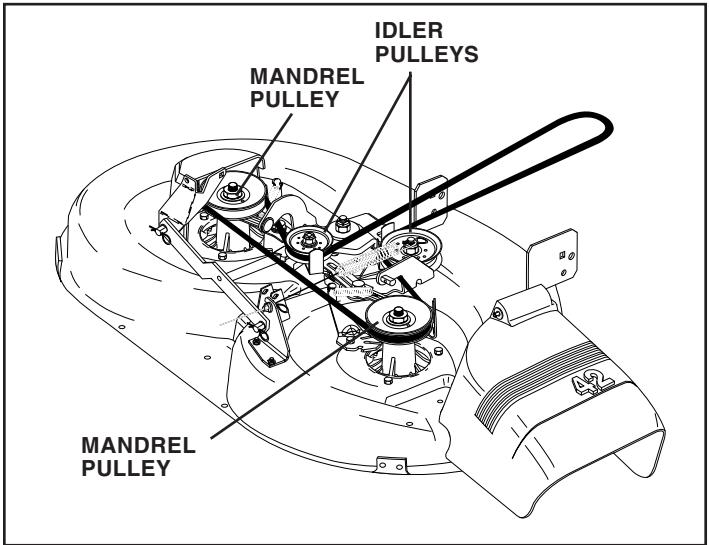 IDLER PULLEYS

MANDREL PULLEY

42

MANDREL PULLEY