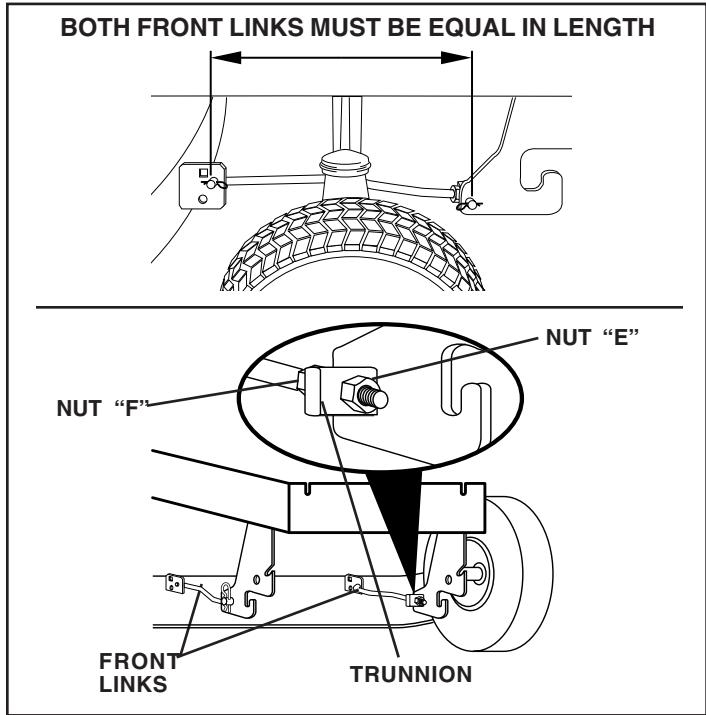 BOTH FRONT LINKS MUST BE EQUAL IN LENGTH

NUT "E"

NUT "F"

FRONT LINKS

TRUNNION