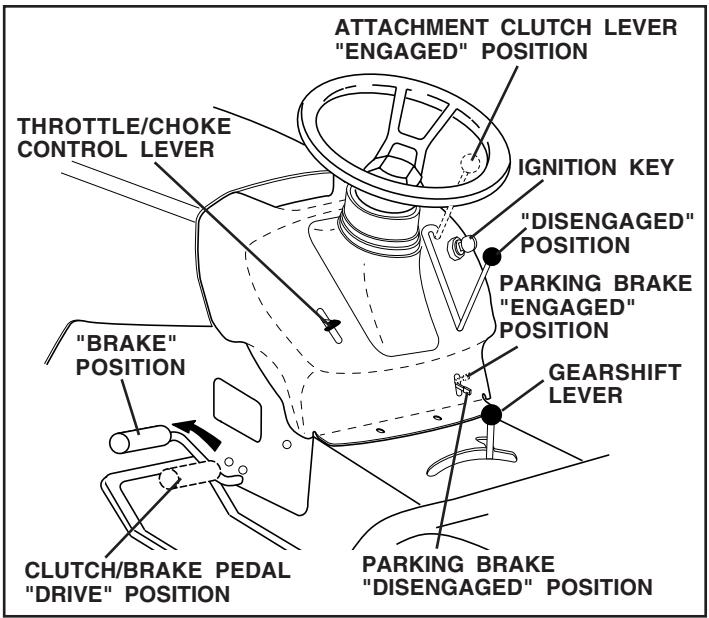 ATTACHMENT CLUTCH LEVER "ENGAGED" POSITION

THROTTLE/CHOKE CONTROL LEVER

IGNITION KEY

"DISENGAGED" POSITION

PARKING BRAKE "ENGAGED" POSITION

"BRAKE" POSITION

GEARSHIFT LEVER

CLUTCH/BRAKE PEDAL "DRIVE" POSITION

PARKING BRAKE "DISENGAGED" POSITION