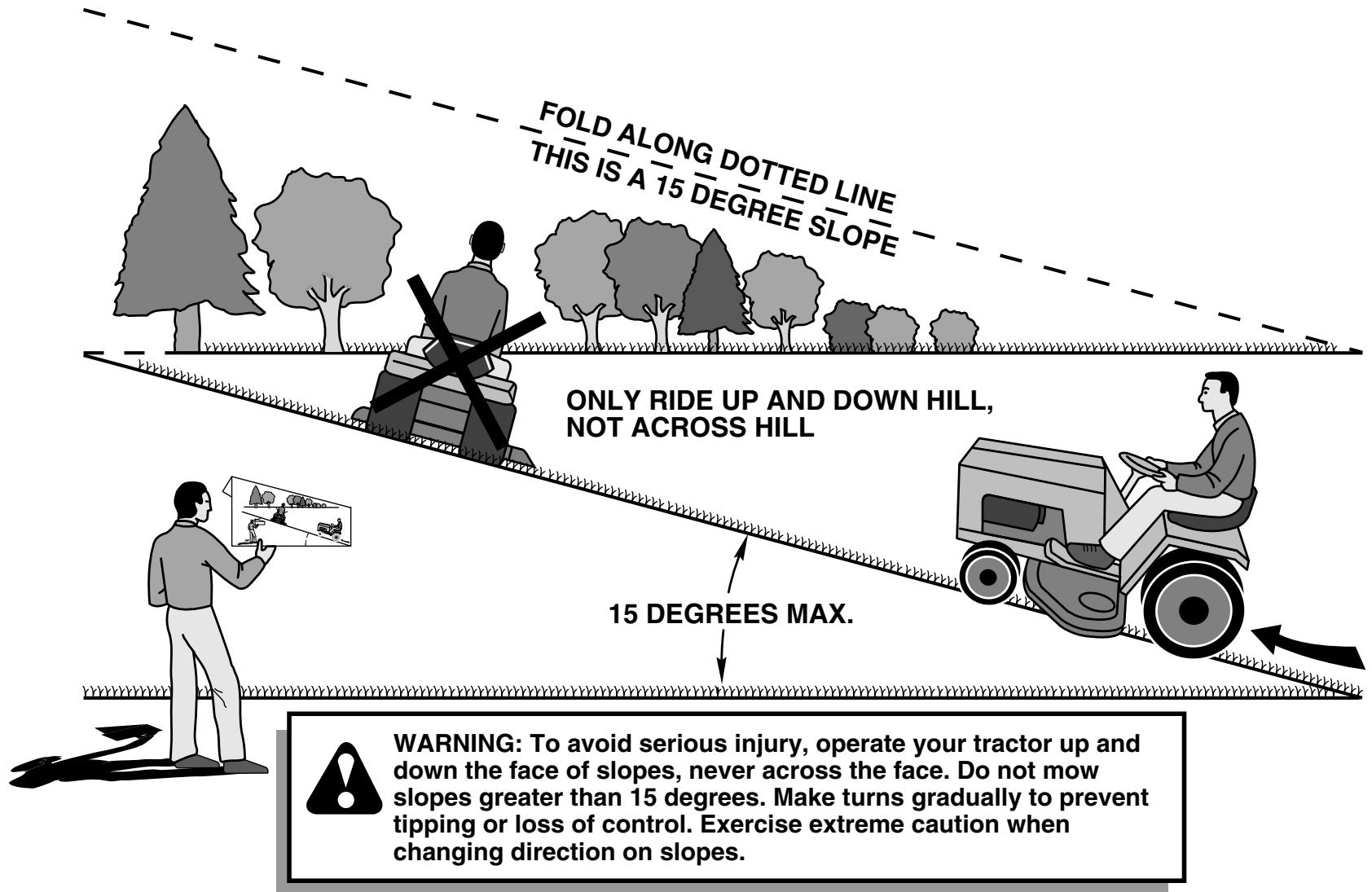 FOLD ALONG DOTTED LINE
THIS IS A 15 DEGREE SLOPE

ONLY RIDE UP AND DOWN HILL, NOT ACROSS HILL

15 DEGREES MAX.

WARNING: To avoid serious injury, operate your tractor up and down the face of slopes, never across the face. Do not mow slopes greater than 15 degrees. Make turns gradually to prevent tipping or loss of control. Exercise extreme caution when changing direction on slopes.