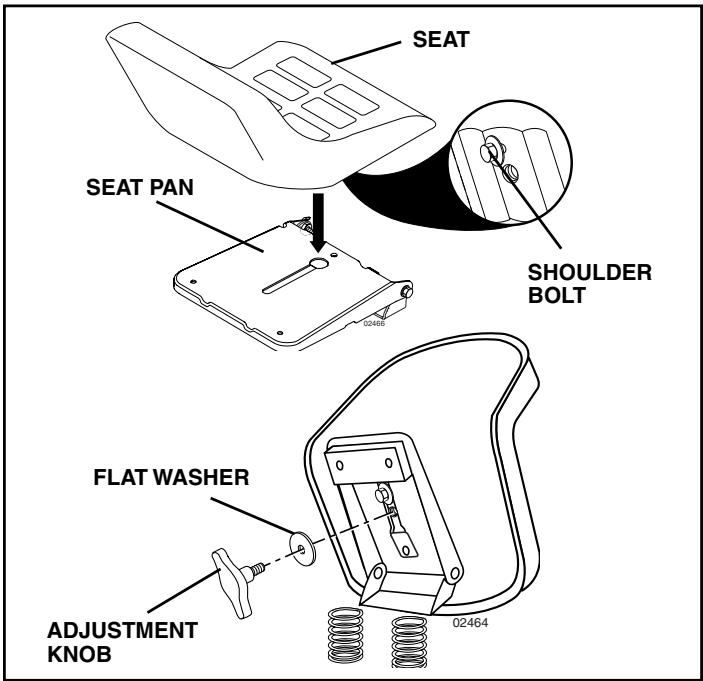 SEAT

SEAT PAN

SHOULDER BOLT

02466

FLAT WASHER

ADJUSTMENT KNOB

02464