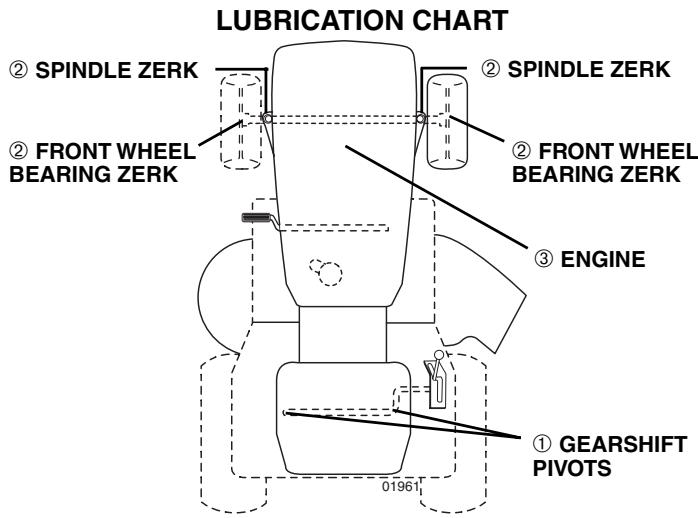 LUBRICATION CHART

② SPINDLE ZERK

② SPINDLE ZERK

② FRONT WHEEL BEARING ZERK

② FRONT WHEEL BEARING ZERK

③ ENGINE

① GEARSHIFT PIVOTS

01961