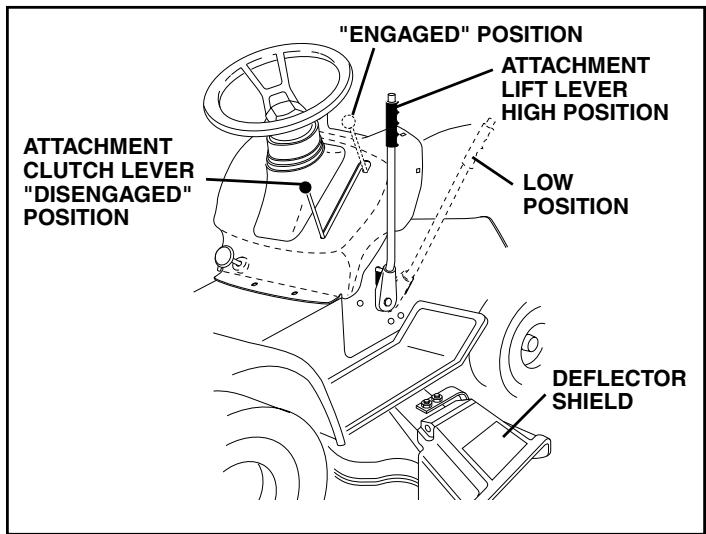 "ENGAGED" POSITION

ATTACHMENT LIFT LEVER HIGH POSITION

ATTACHMENT CLUTCH LEVER "DISENGAGED" POSITION

LOW POSITION

DEFLECTOR SHIELD