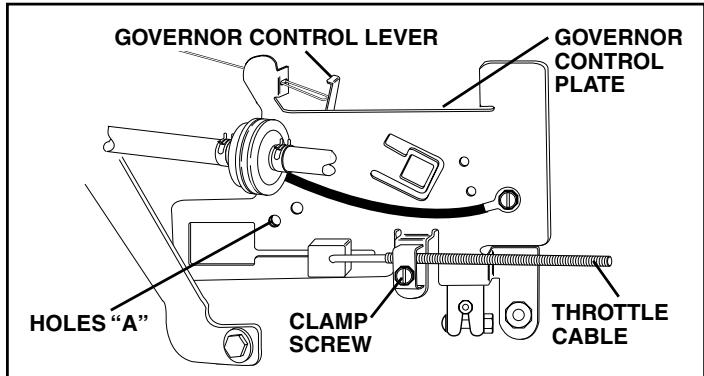 GOVERNOR CONTROL LEVER

GOVERNOR CONTROL PLATE

HOLES “A”

CLAMP SCREW

THROTTLE CABLE