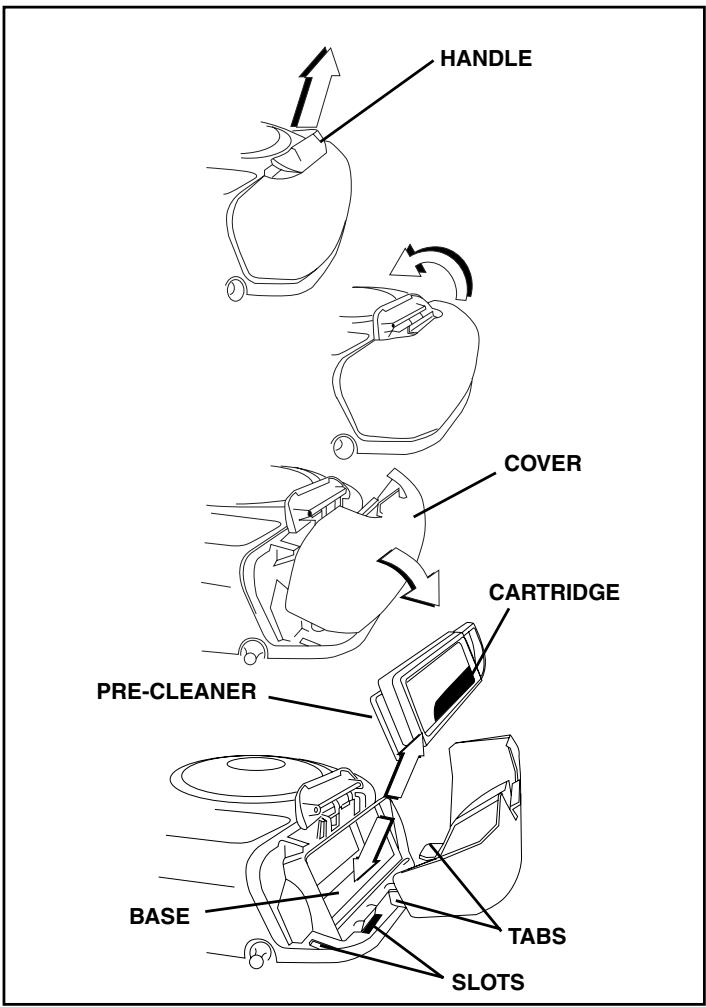 HANDLE

COVER

CARTRIDGE

PRE-CLEANER

BASE

TABS

SLOTS