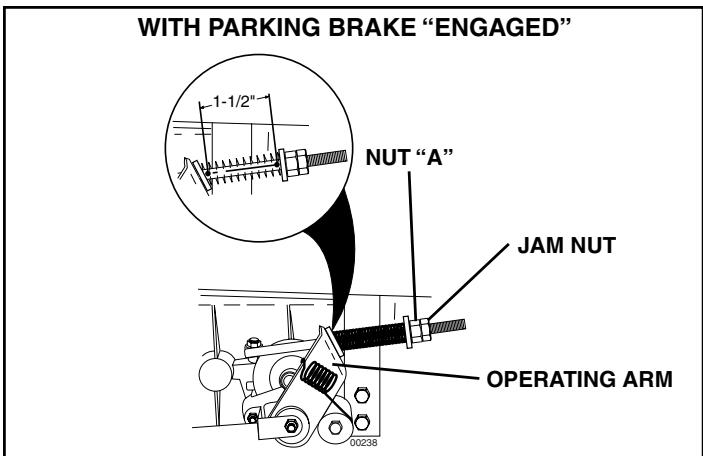 WITH PARKING BRAKE “ENGAGED”

1-1/2"

NUT “A”

JAM NUT

OPERATING ARM

00238