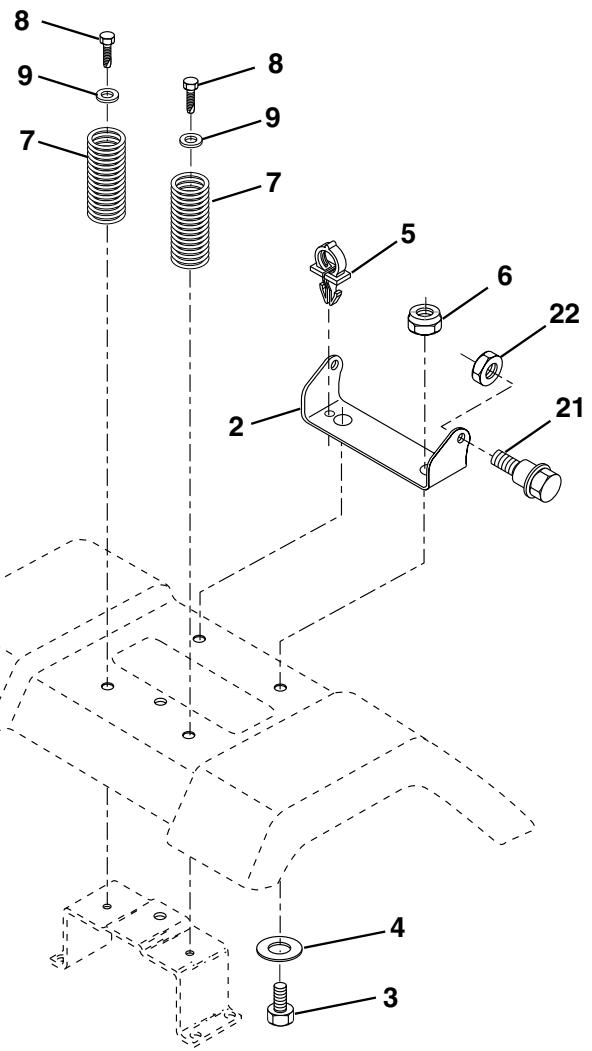 8
9
7
8
9
7
5
6
22
2
21
4
3