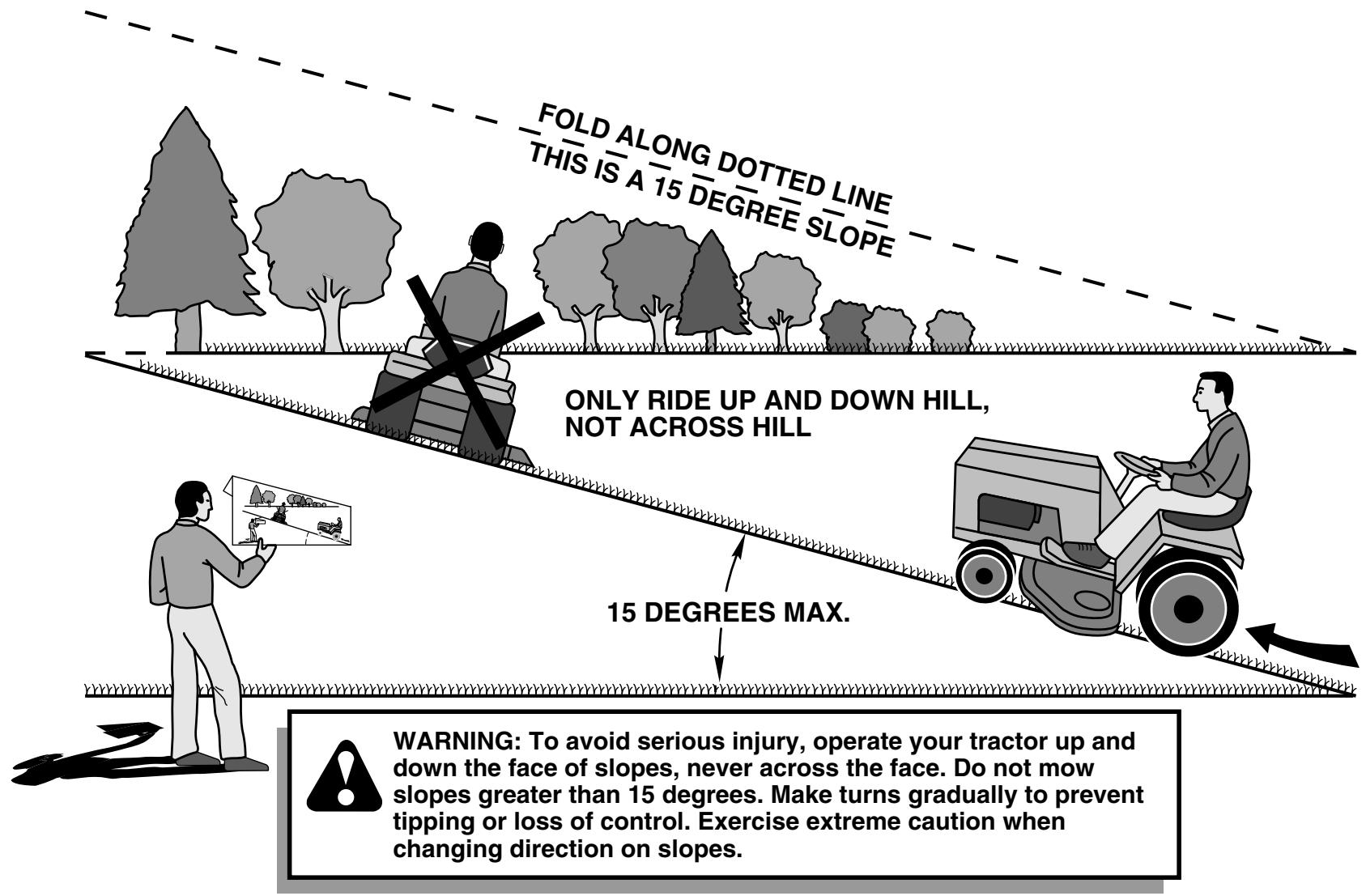 FOLD ALONG DOTTED LINE
THIS IS A 15 DEGREE SLOPE

ONLY RIDE UP AND DOWN HILL, NOT ACROSS HILL

15 DEGREES MAX.

WARNING: To avoid serious injury, operate your tractor up and down the face of slopes, never across the face. Do not mow slopes greater than 15 degrees. Make turns gradually to prevent tipping or loss of control. Exercise extreme caution when changing direction on slopes.